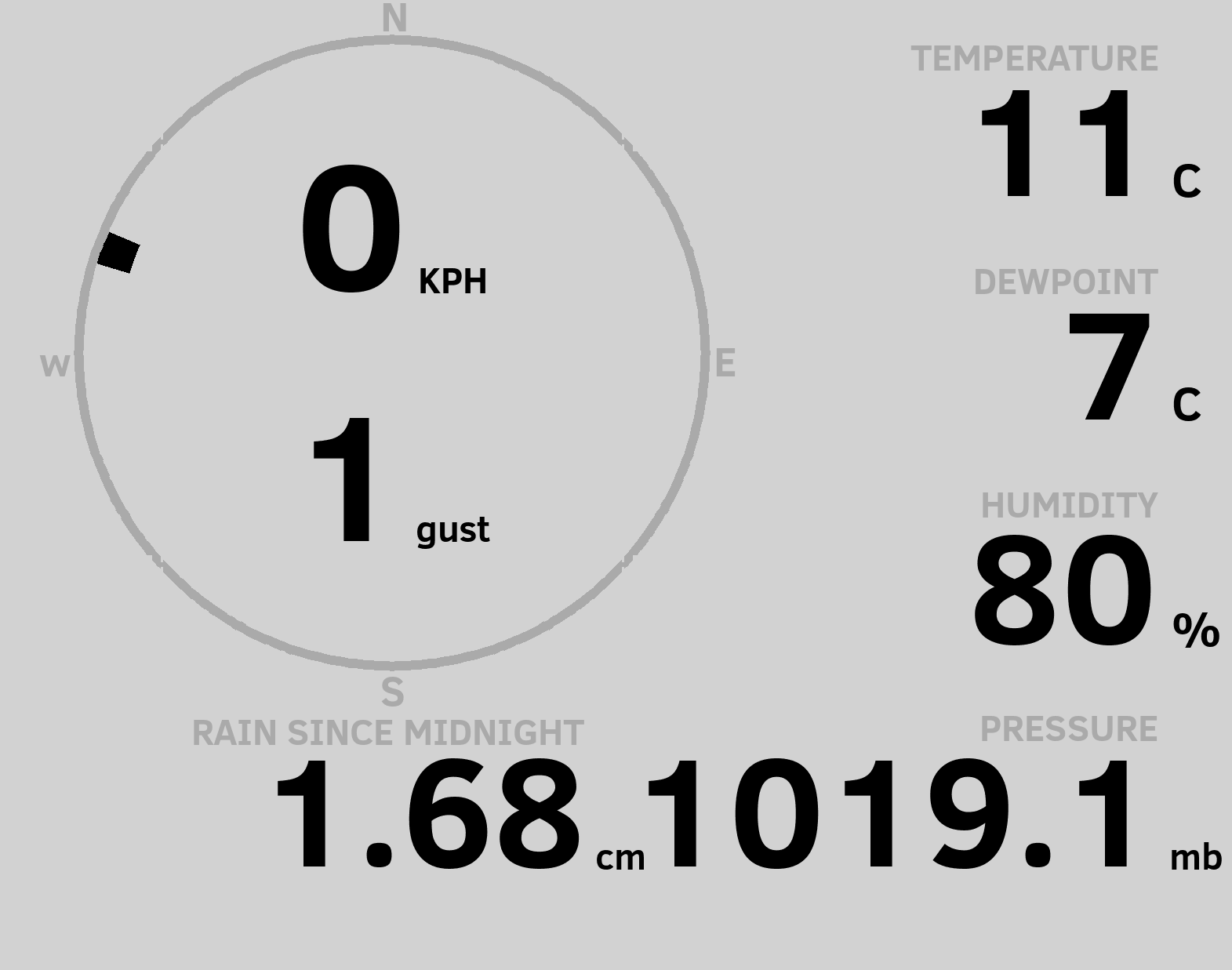 N

W

E

S

0 KPH

1 gust

TEMPERATURE
11 C

DEWPOINT
7 C

HUMIDITY
80 %

RAIN SINCE MIDNIGHT
1.68 cm

PRESSURE
1019.1 mb