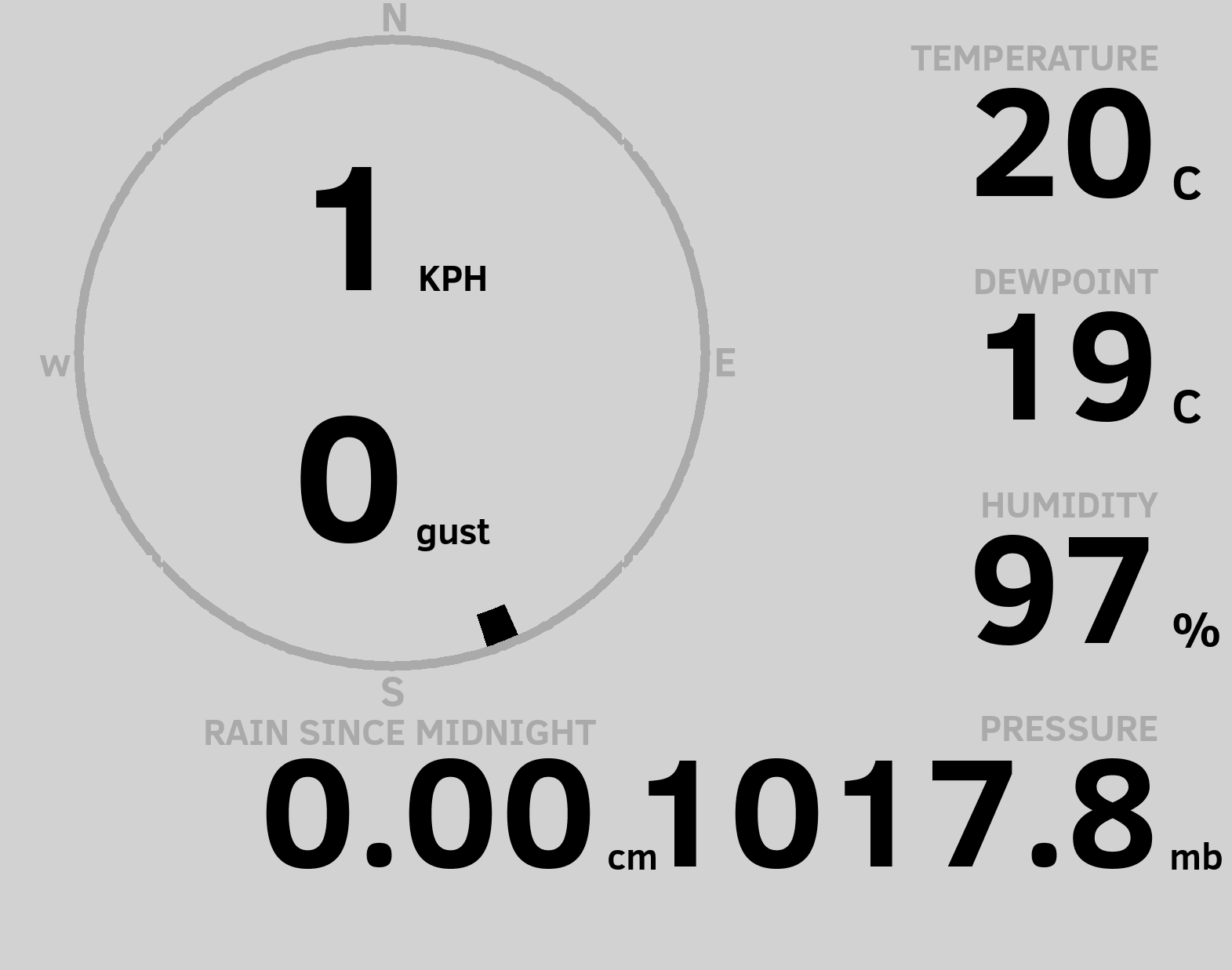 N

W

E

S

1 KPH

0 gust

TEMPERATURE
20 C

DEWPOINT
19 C

HUMIDITY
97 %

RAIN SINCE MIDNIGHT
0.00 cm

PRESSURE
1017.8 mb