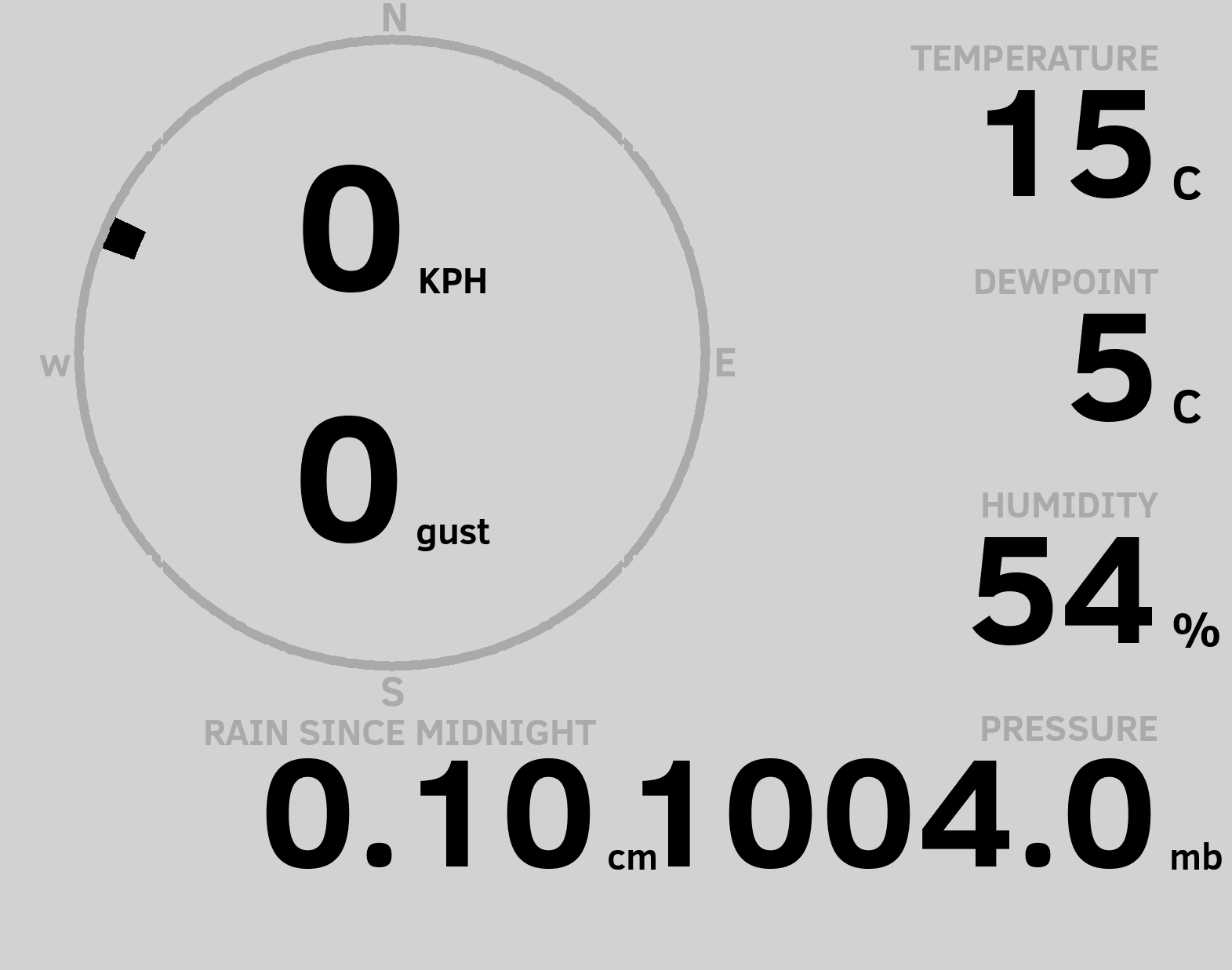 N

W

E

S

0 KPH

0 gust

TEMPERATURE
15 C

DEWPOINT
5 C

HUMIDITY
54 %

RAIN SINCE MIDNIGHT
0.10 cm

PRESSURE
1004.0 mb