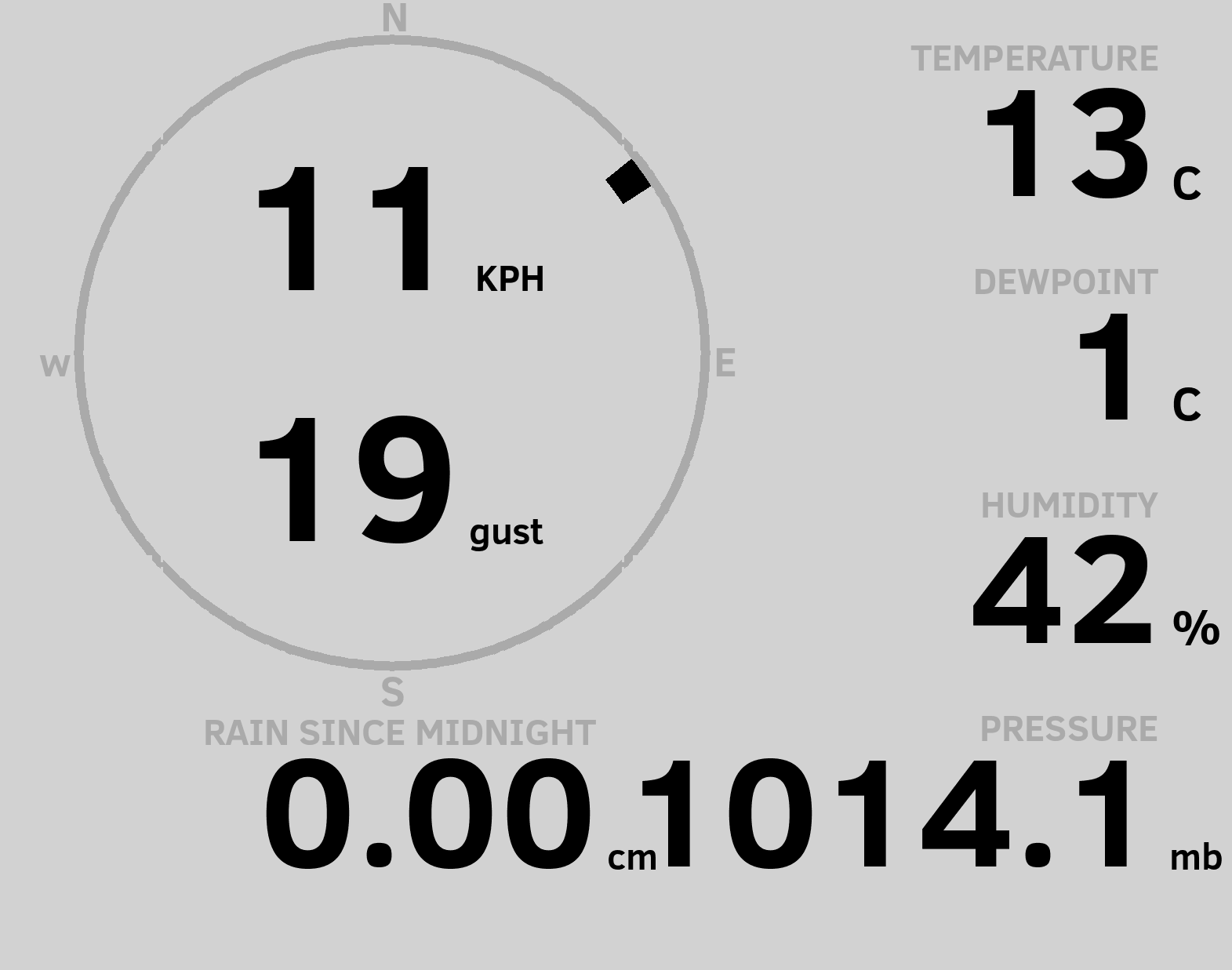 N
W
E
S
11 KPH
19 gust

TEMPERATURE
13 C

DEWPOINT
1 C

HUMIDITY
42 %

RAIN SINCE MIDNIGHT
0.00 cm

PRESSURE
1014.1 mb